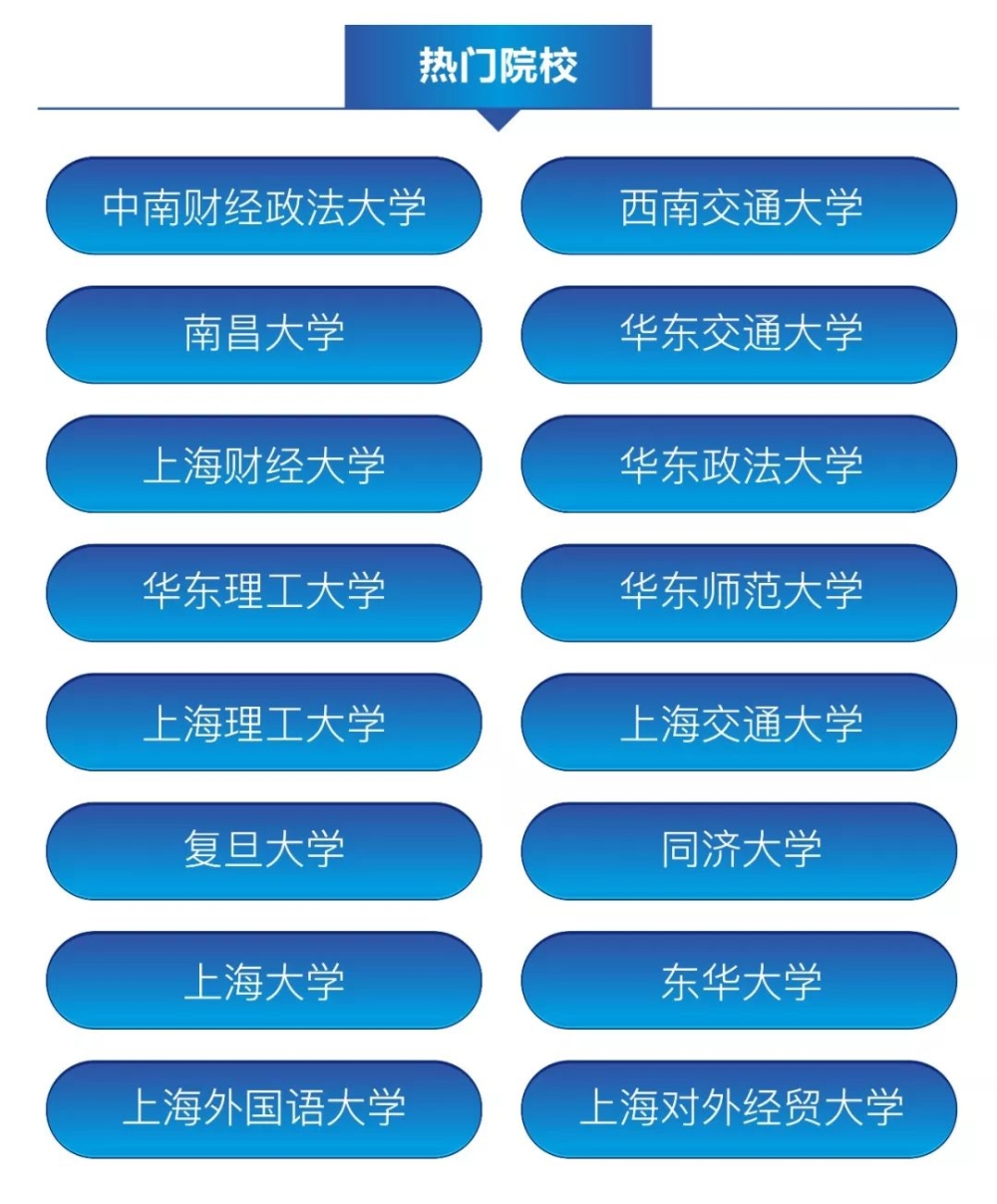 热门院校

中南财经政法大学

南昌大学

上海财经大学

华东理工大学

上海理工大学

复旦大学

上海大学

上海外国语大学

西南交通大学

华东交通大学

华东政法大学

华东师范大学

上海交通大学

同济大学

东华大学

上海对外经贸大学